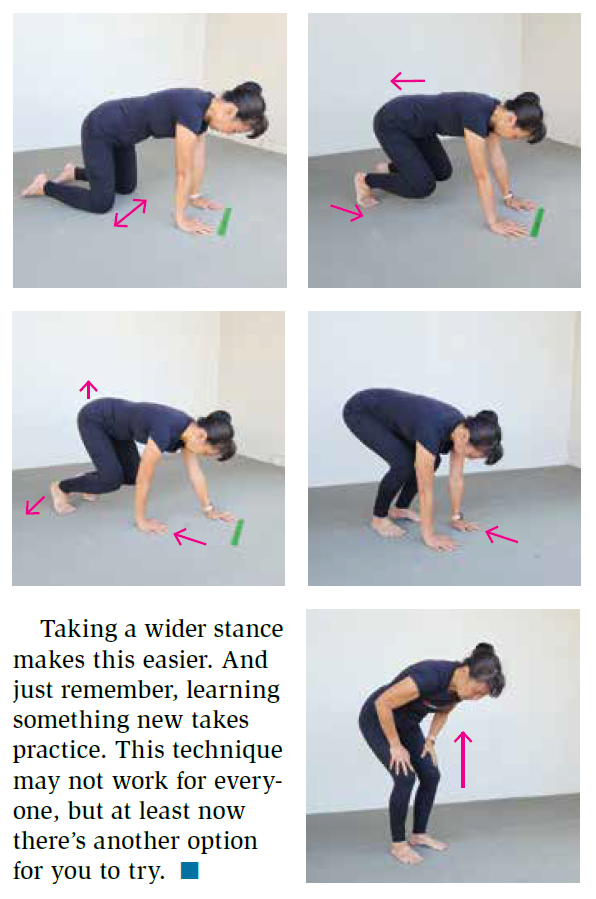 Taking a wider stance makes this easier. And just remember, learning something new takes practice. This technique may not work for everyone, but at least now there's another option for you to try. ■